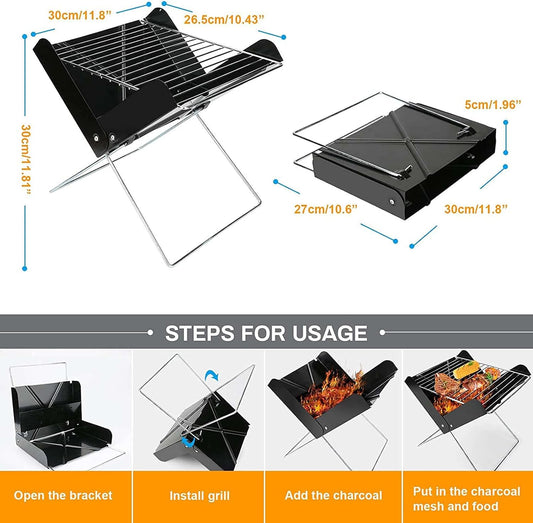 30cm/11.8”

26.5cm/10.43”

30cm/11.81”

5cm/1.96”

27cm/10.6”

30cm/11.8”

STEPS FOR USAGE

Open the bracket

Install grill

Add the charcoal

Put in the charcoal mesh and food